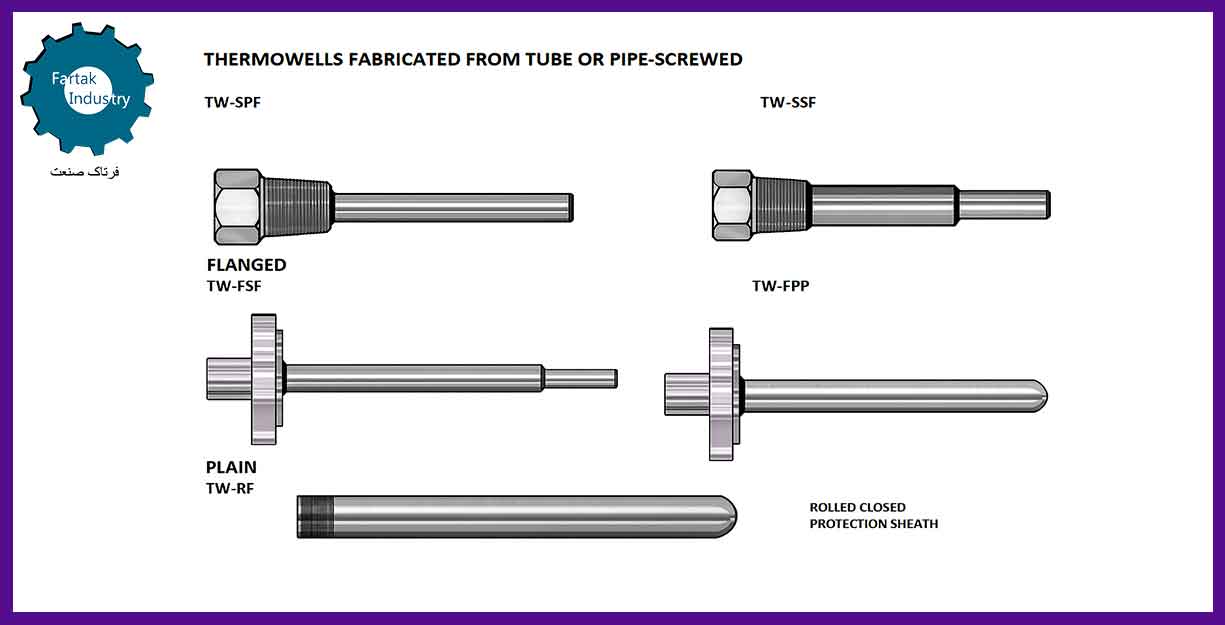 Fartak Industry
فرتاک صنعت

THERMOWELLS FABRICATED FROM TUBE OR PIPE-SCREWED

TW-SPF

TW-SSF

FLANGED
TW-FSF

TW-FPP

PLAIN
TW-RF

ROLLED CLOSED
PROTECTION SHEATH